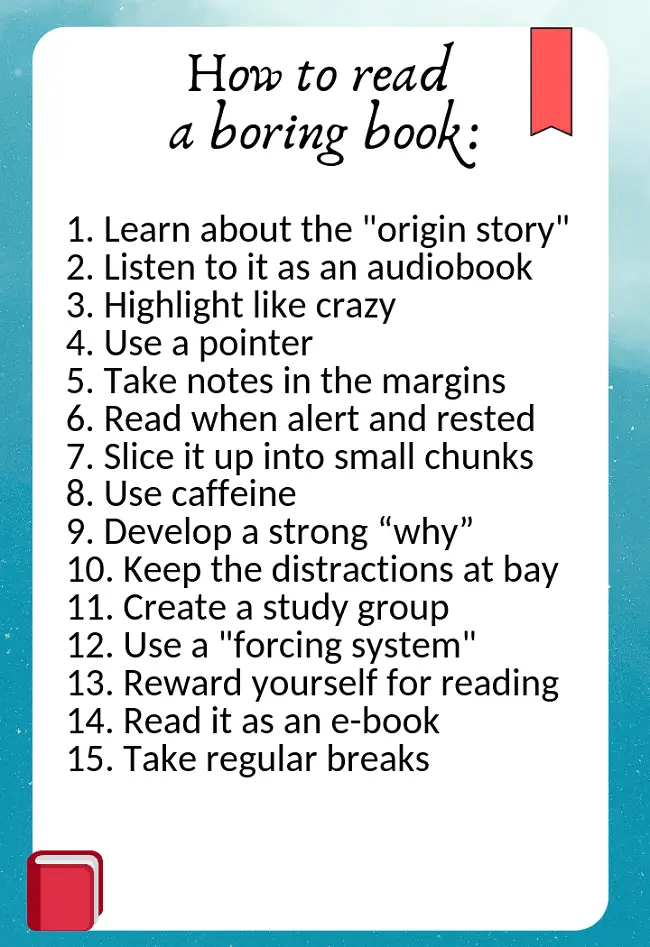 How to read a boring book:

1. Learn about the "origin story"
2. Listen to it as an audiobook
3. Highlight like crazy
4. Use a pointer
5. Take notes in the margins
6. Read when alert and rested
7. Slice it up into small chunks
8. Use caffeine
9. Develop a strong “why”
10. Keep the distractions at bay
11. Create a study group
12. Use a "forcing system"
13. Reward yourself for reading
14. Read it as an e-book
15. Take regular breaks